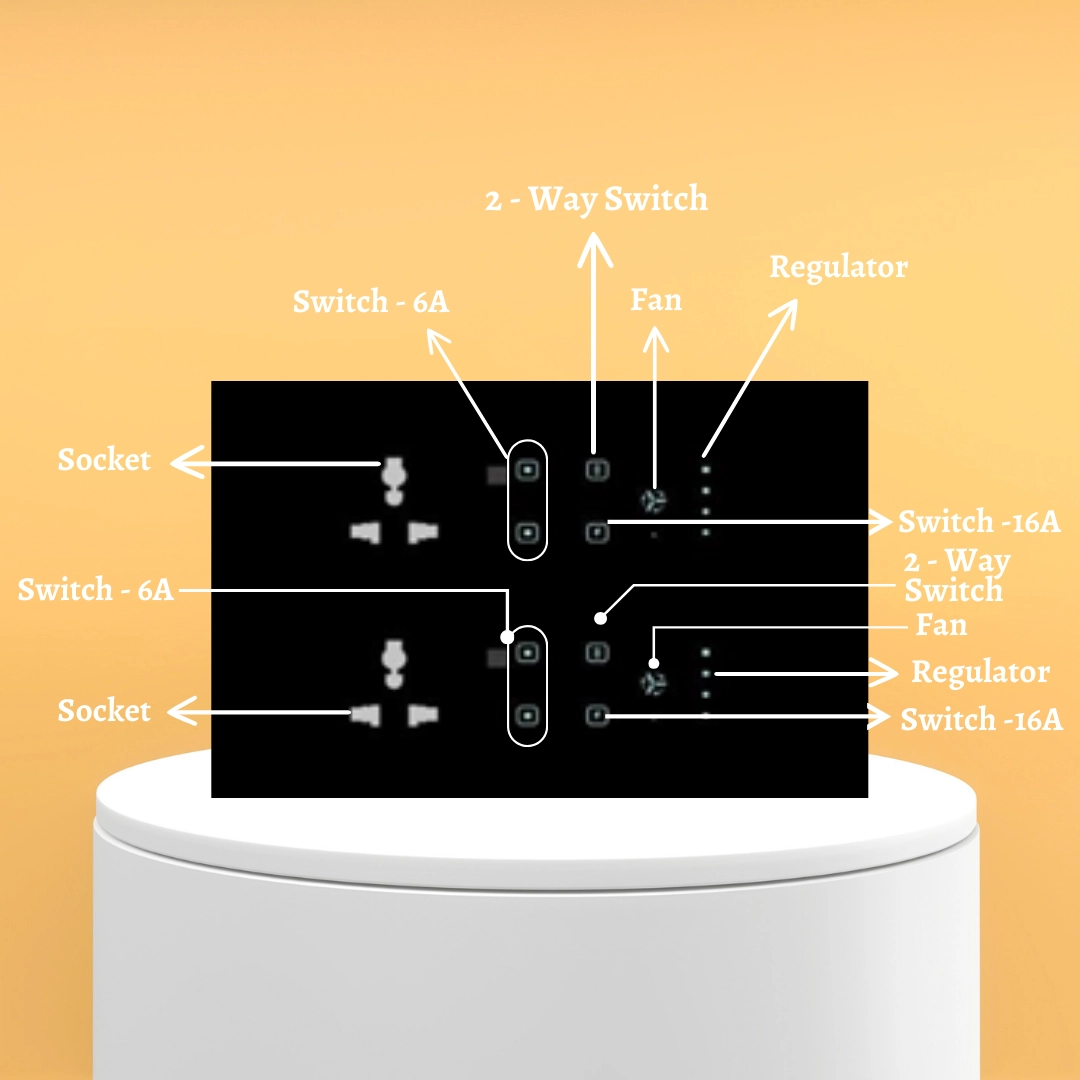 2 - Way Switch

Regulator

Switch - 6A

Fan

Socket

Switch -16A

2 - Way Switch

Switch - 6A

Fan

Regulator

Socket

Switch -16A